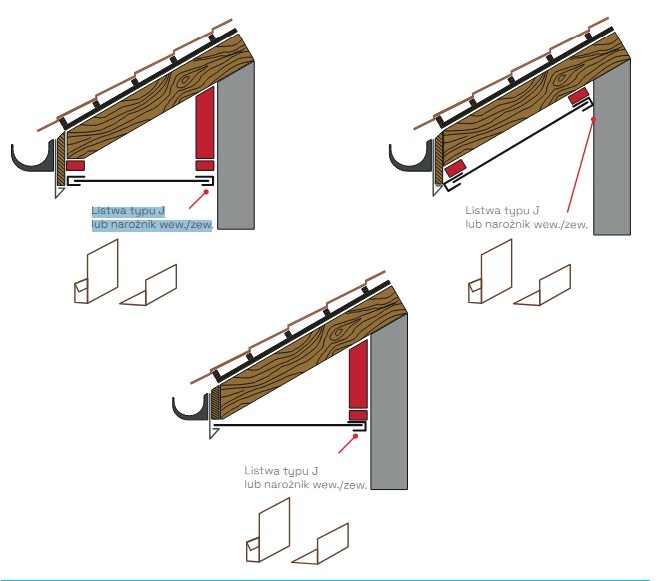 Listwa typu J
lub narożnik wew./zew.

Listwa typu J
lub narożnik wew./zew.

Listwa typu J
lub narożnik wew./zew.